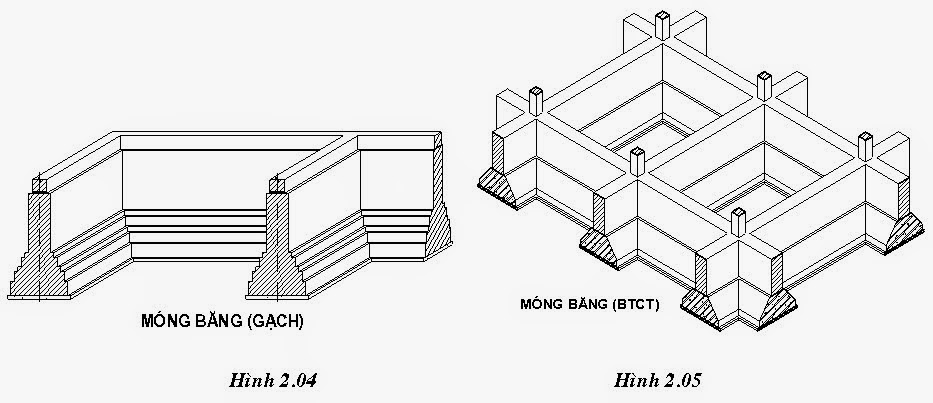 MÓNG BĂNG (GẠCH)

Hình 2.04

MÓNG BĂNG (BTCT)

Hình 2.05